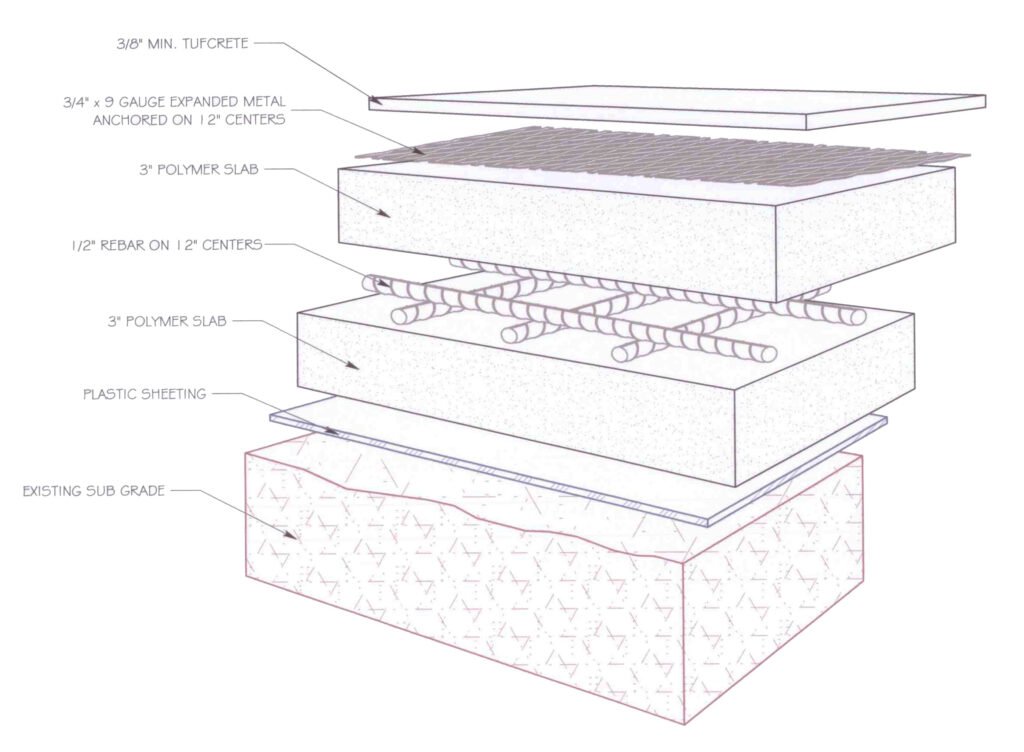 3/8" MIN. TUFCRETE

3/4" x 9 GAUGE EXPANDED METAL ANCHORED ON 12" CENTERS

3" POLYMER SLAB

1/2" REBAR ON 12" CENTERS

3" POLYMER SLAB

PLASTIC SHEETING

EXISTING SUB GRADE